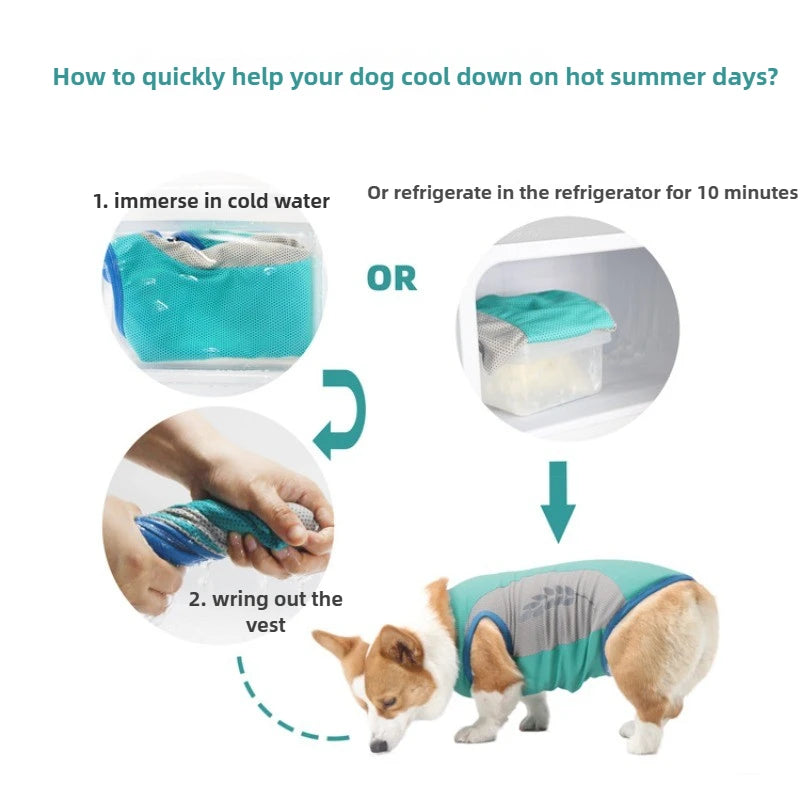 How to quickly help your dog cool down on hot summer days?

1. immerse in cold water

OR

Or refrigerate in the refrigerator for 10 minutes

2. wring out the vest